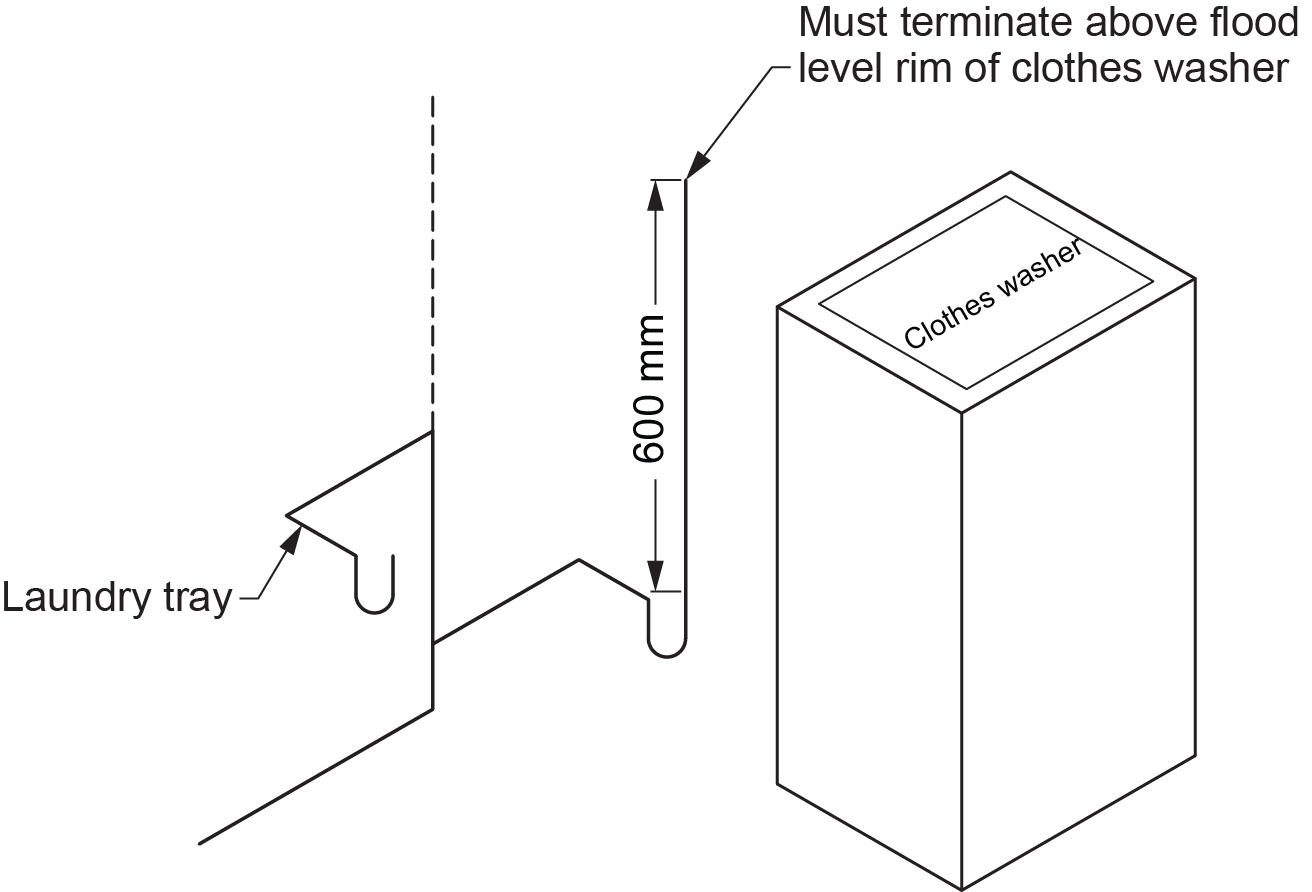 Must terminate above flood level rim of clothes washer

600 mm

Clothes washer

Laundry tray