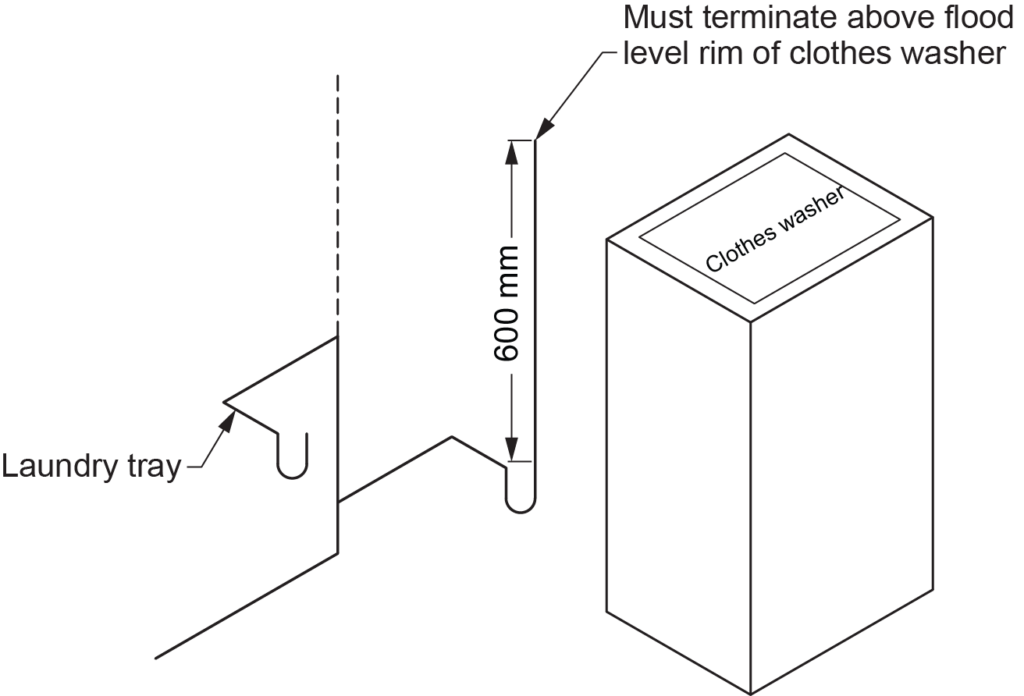 Must terminate above flood level rim of clothes washer

600 mm

Clothes washer

Laundry tray