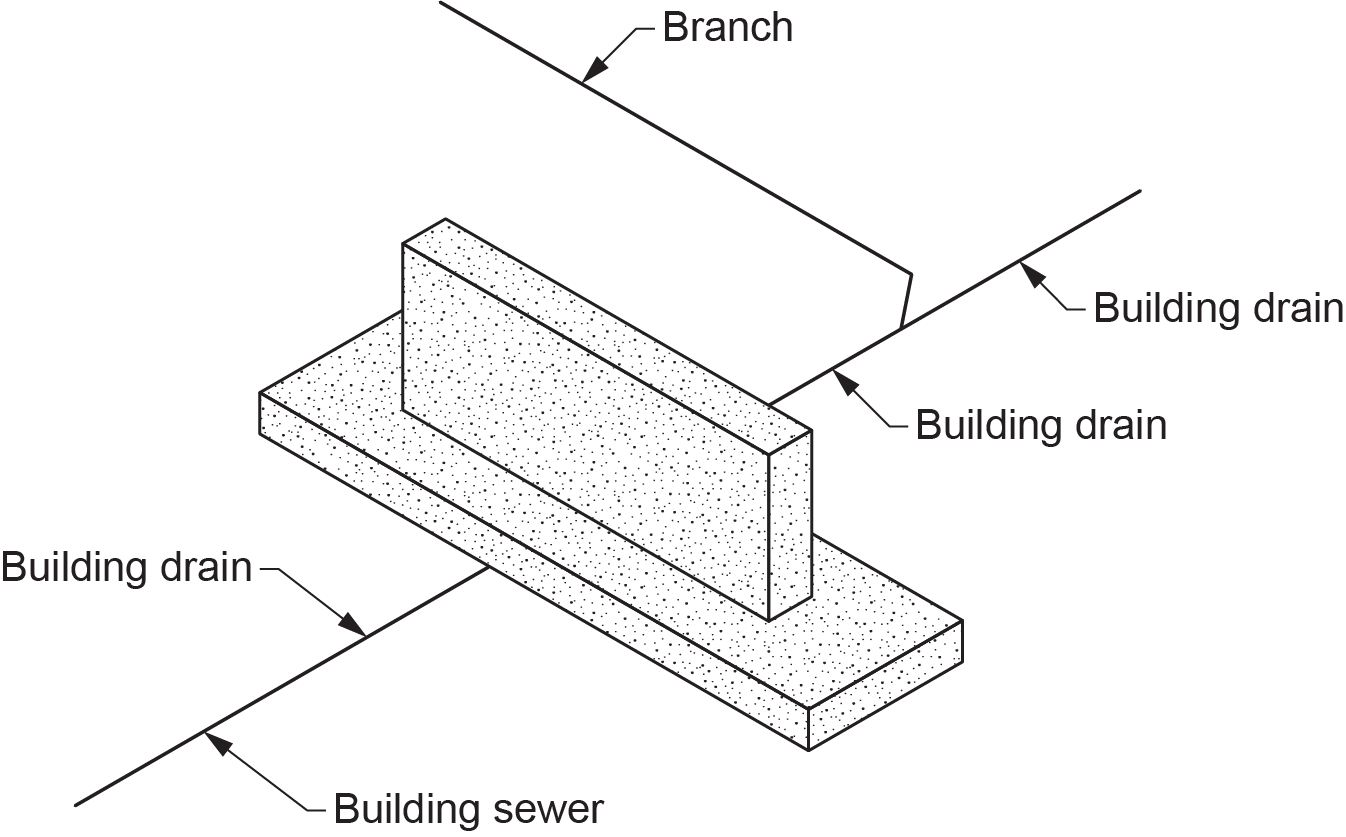 Branch

Building drain

Building drain

Building drain

Building sewer