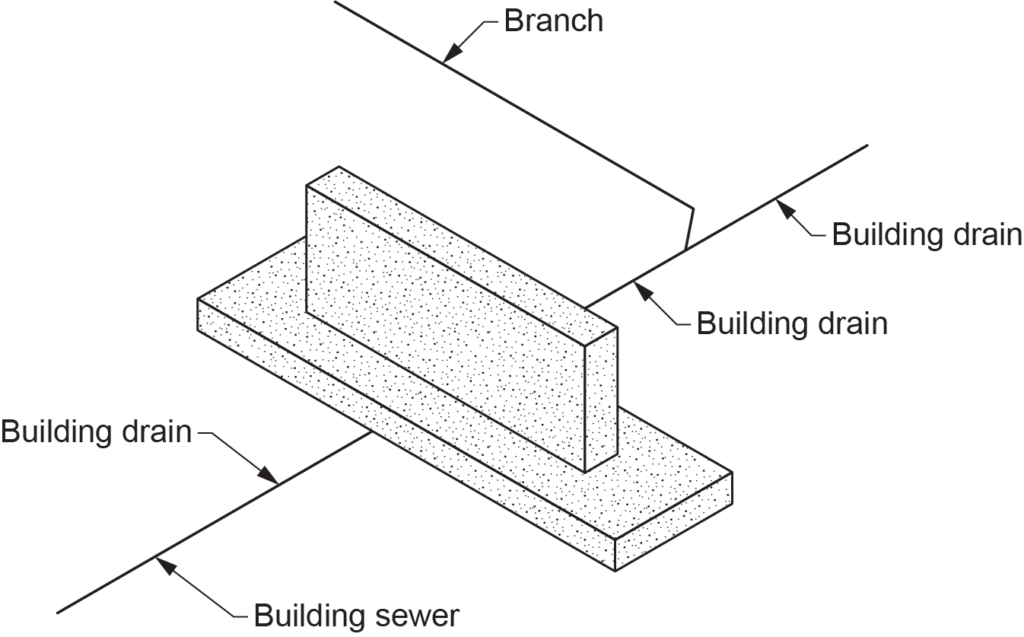 Branch

Building drain

Building drain

Building drain

Building sewer