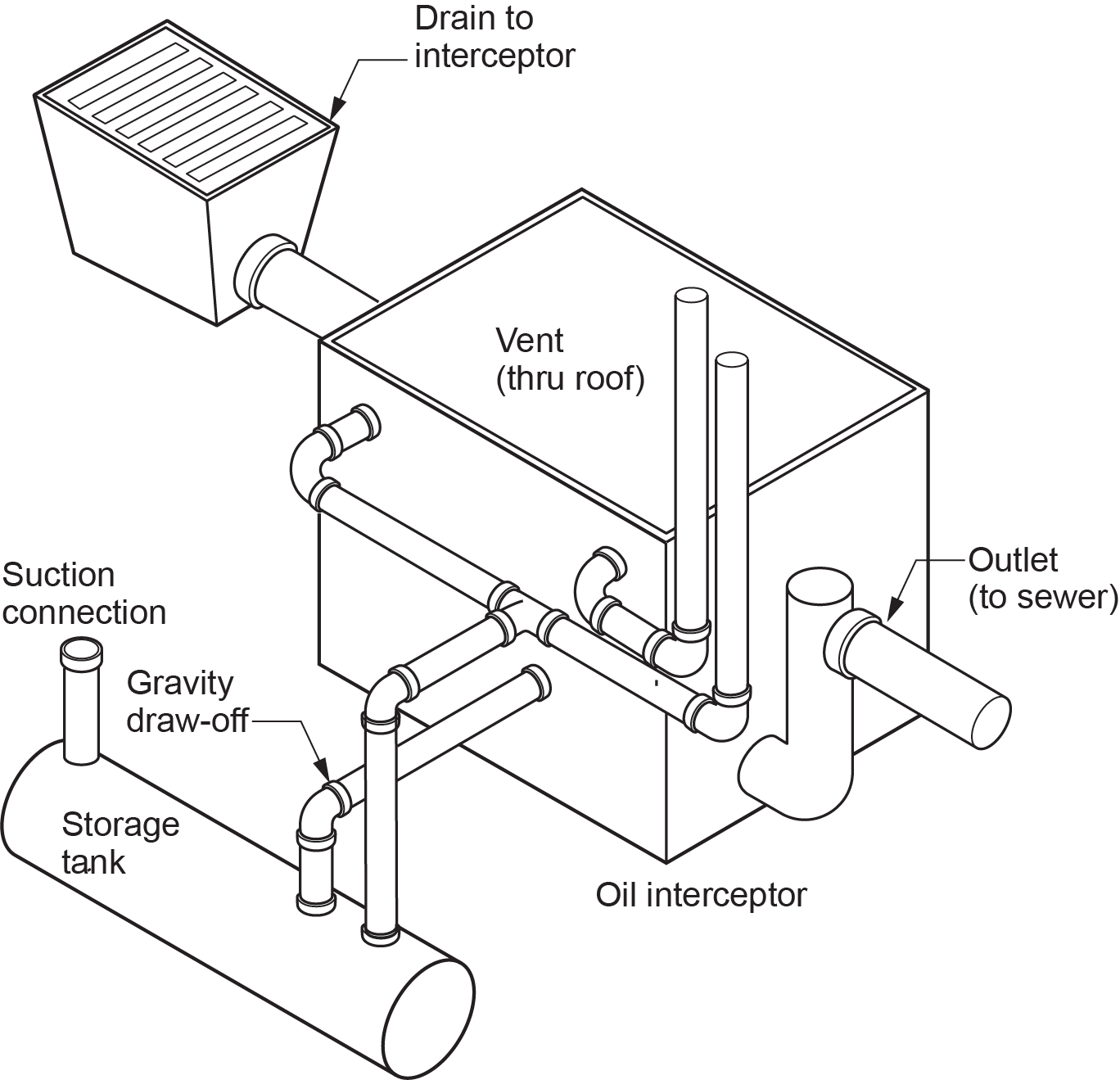 Drain to interceptor

Vent (thru roof)

Suction connection

Outlet (to sewer)

Gravity draw-off

Storage tank

Oil interceptor