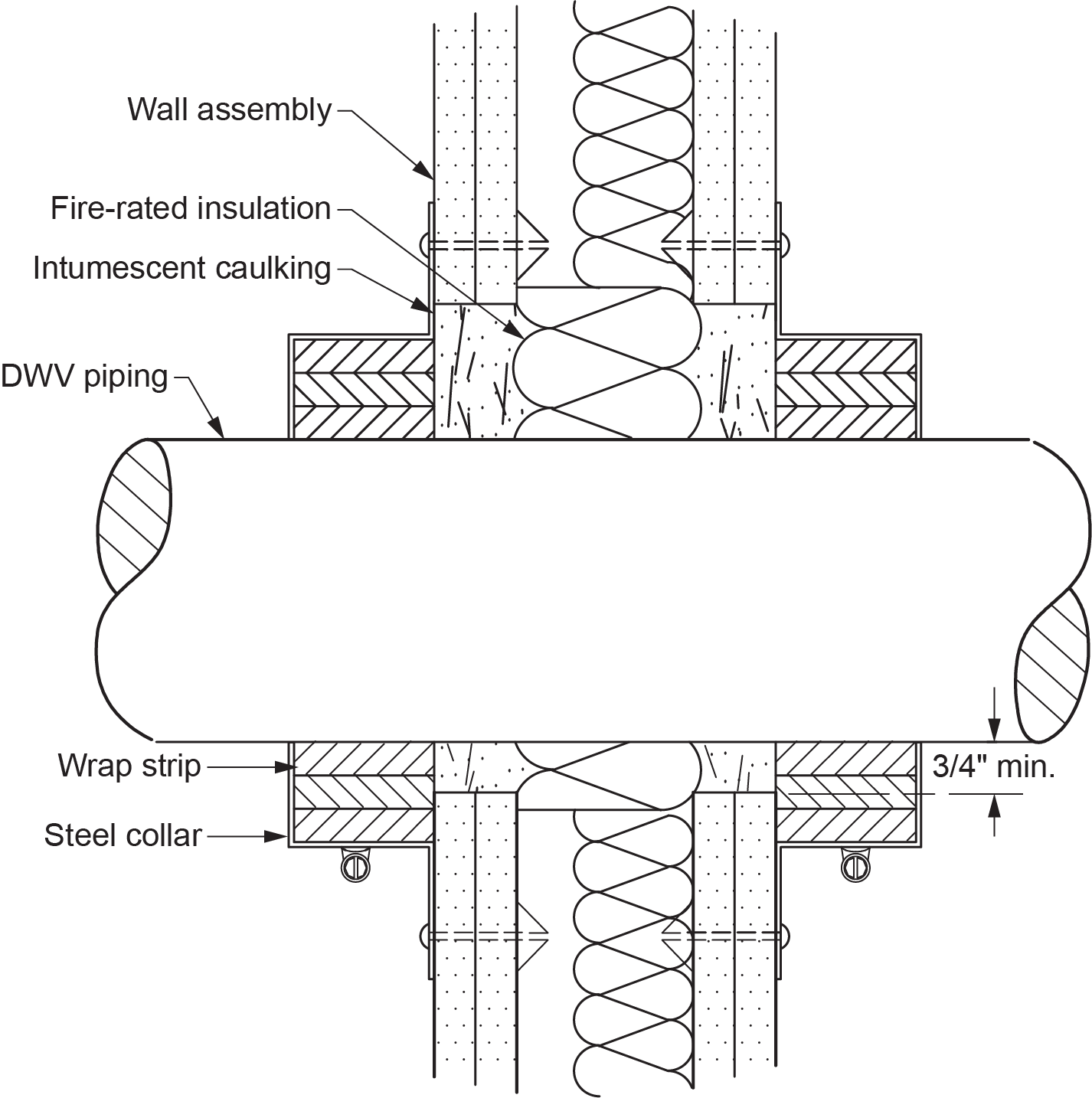 Wall assembly
Fire-rated insulation
Intumescent caulking
DWV piping
Wrap strip
Steel collar
3/4" min.