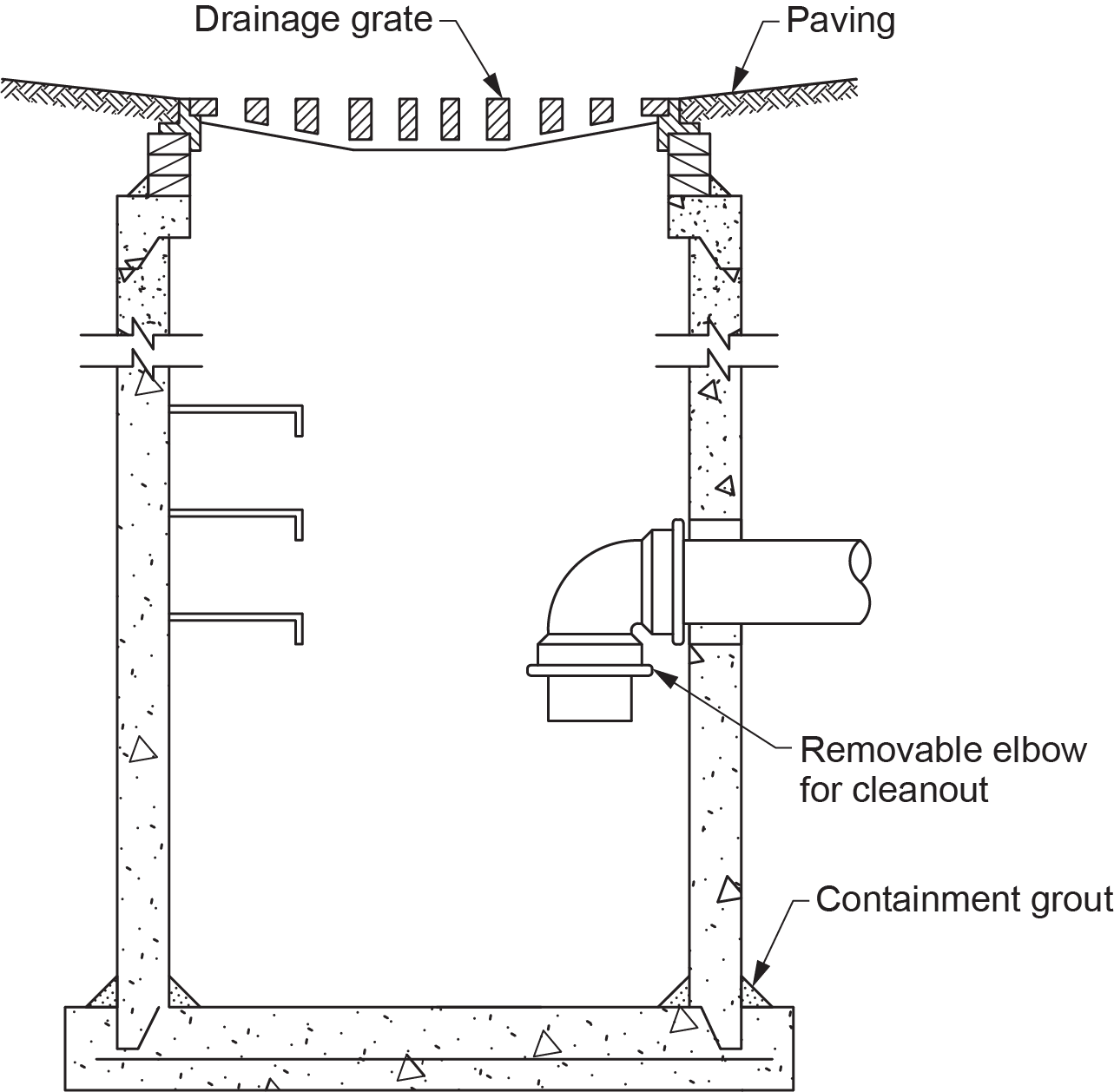 Drainage grate
Paving
Removable elbow for cleanout
Containment grout