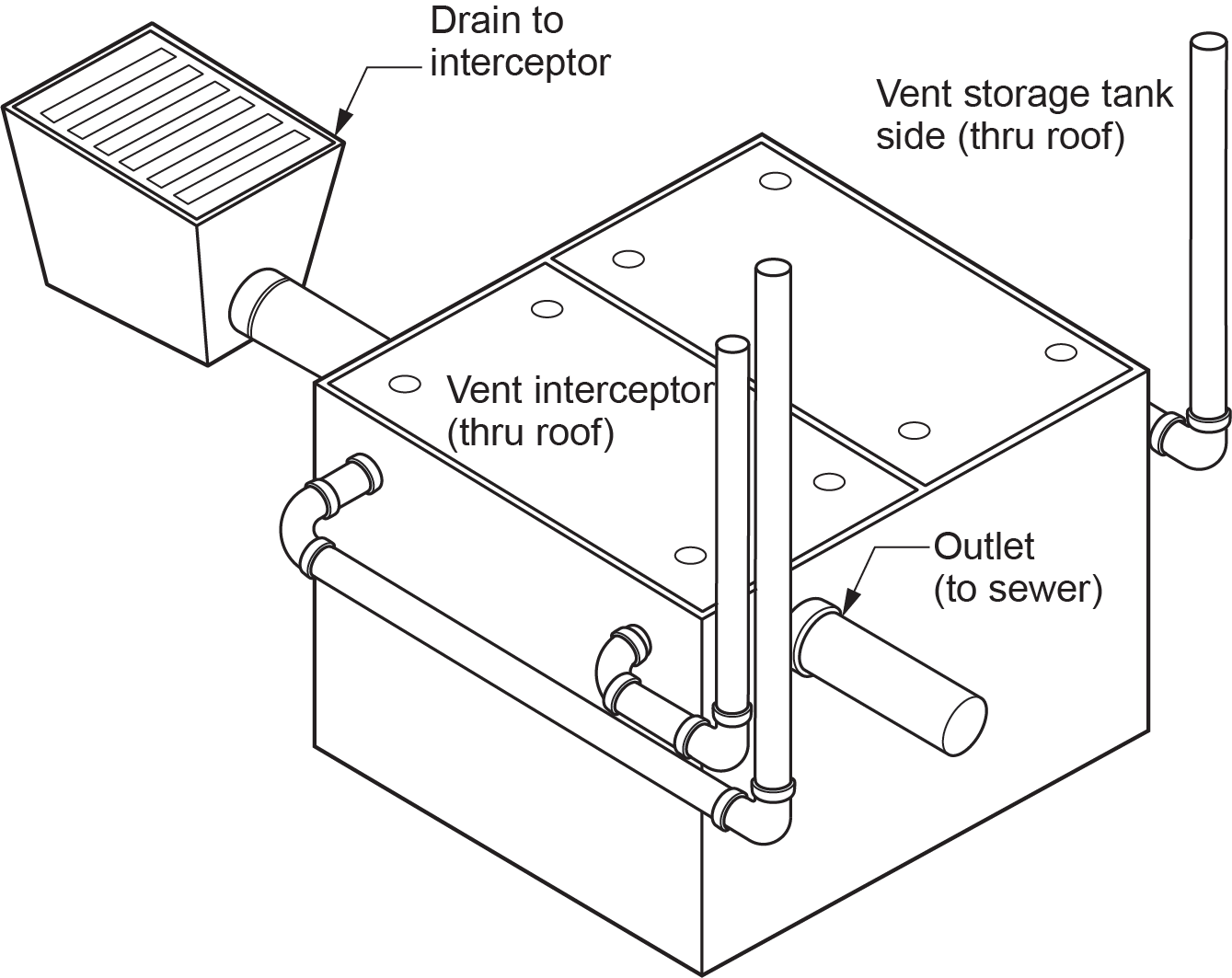 Drain to interceptor

Vent storage tank side (thru roof)

Vent interceptor (thru roof)

Outlet (to sewer)