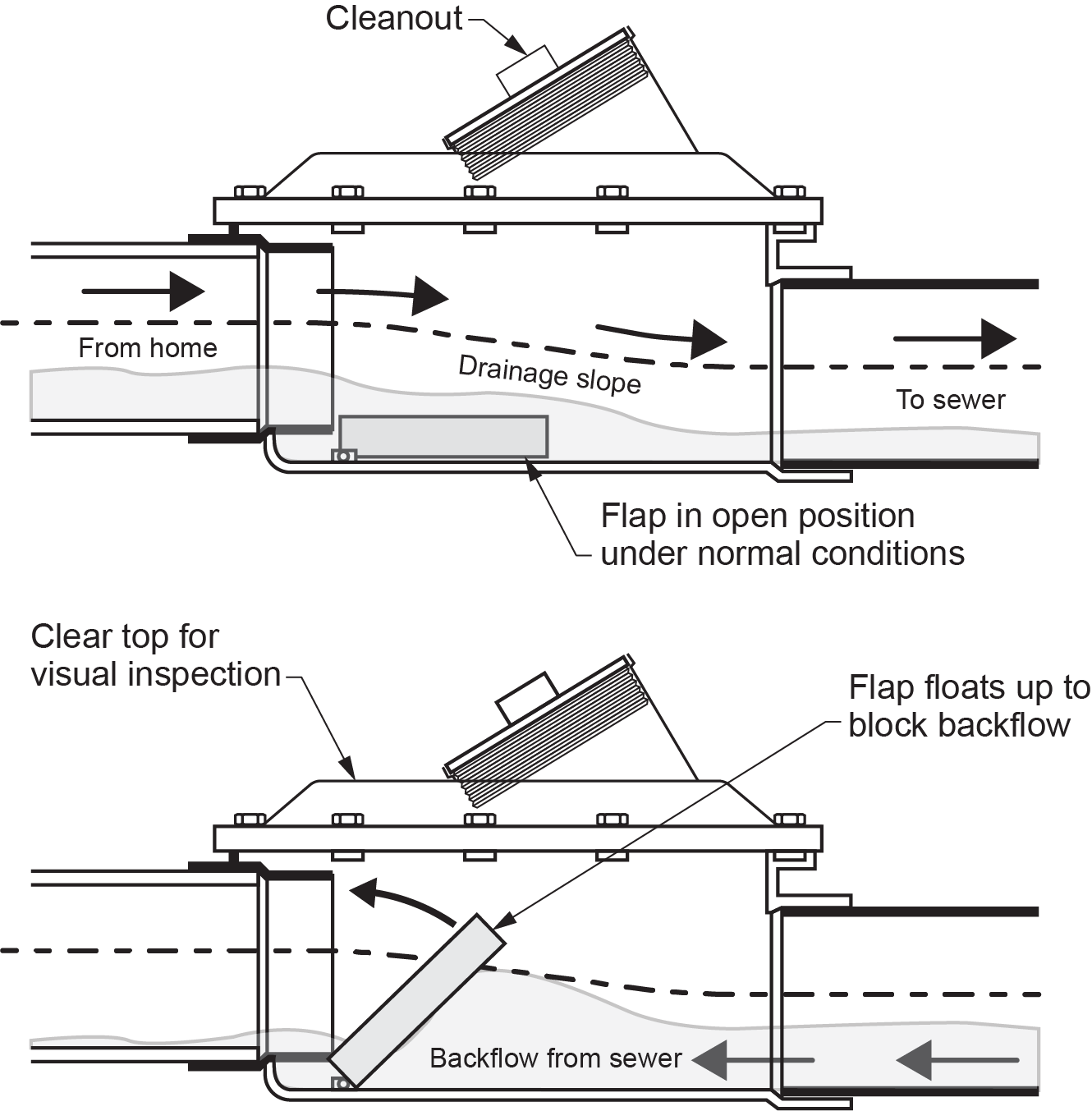 Cleanout

From home

Drainage slope

To sewer

Flap in open position under normal conditions

Clear top for visual inspection

Flap floats up to block backflow

Backflow from sewer