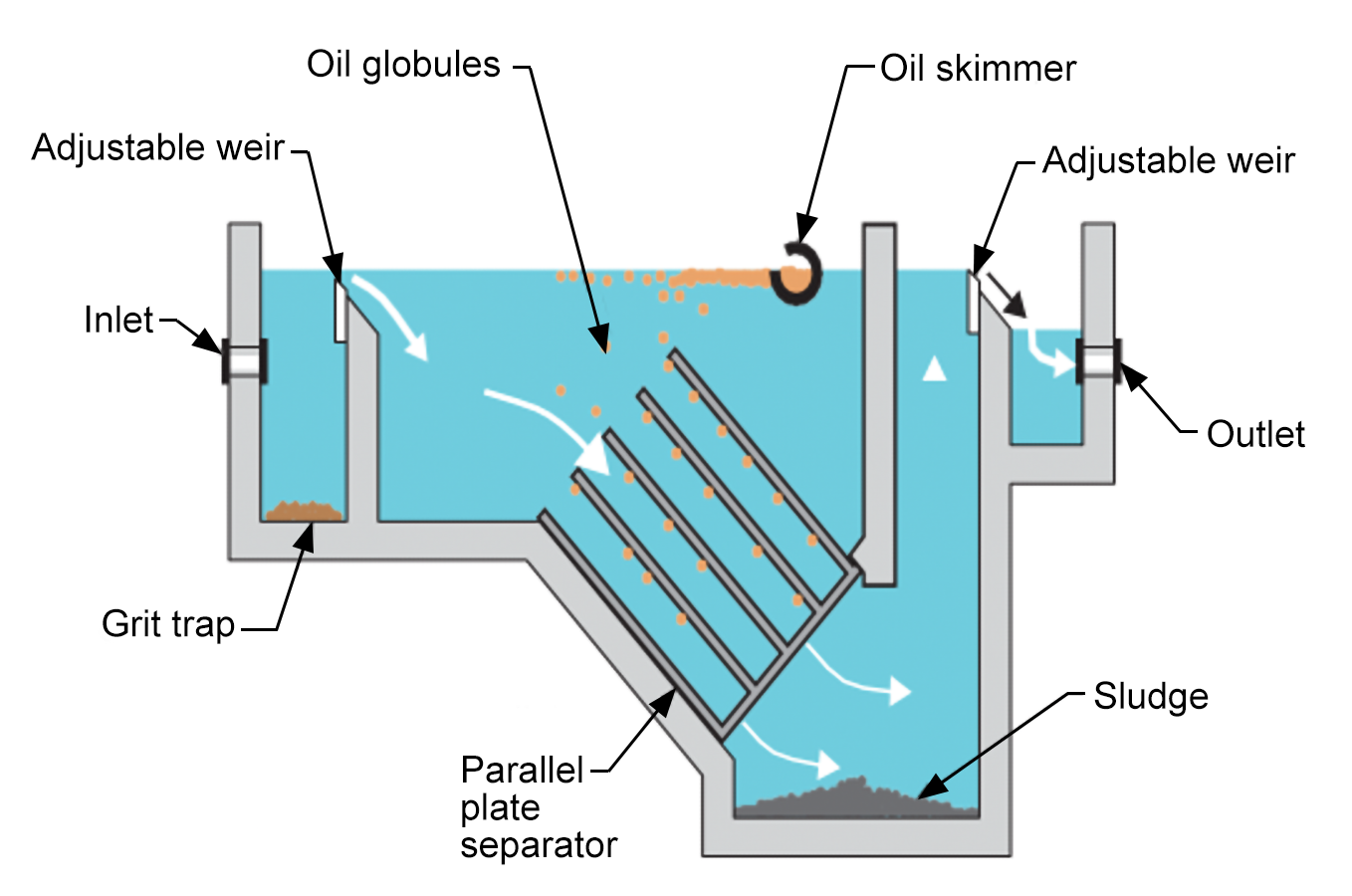 Oil globules
Oil skimmer
Adjustable weir
Adjustable weir
Inlet
Outlet
Grit trap
Sludge
Parallel plate separator