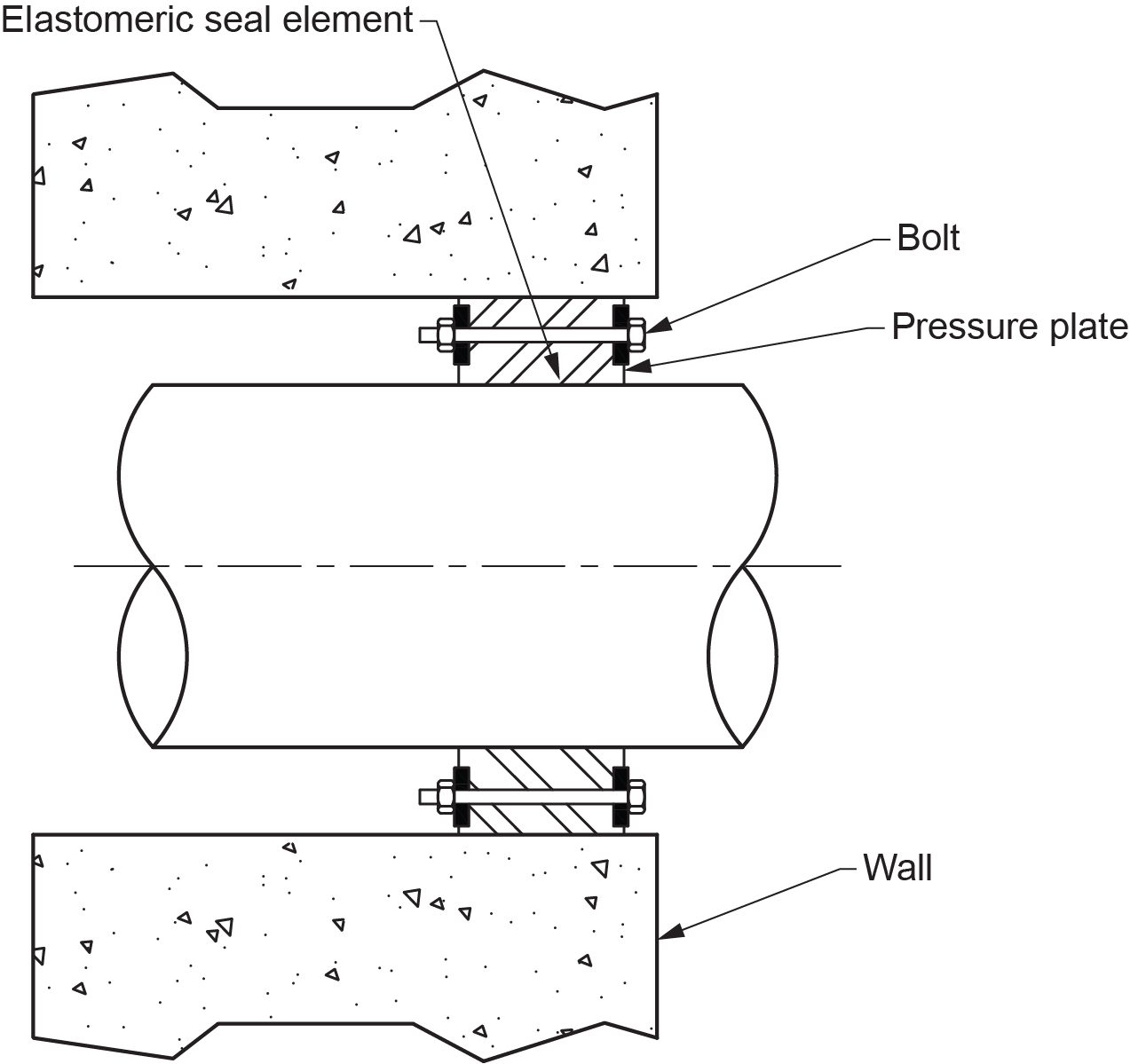 Elastomeric seal element

Bolt

Pressure plate

Wall