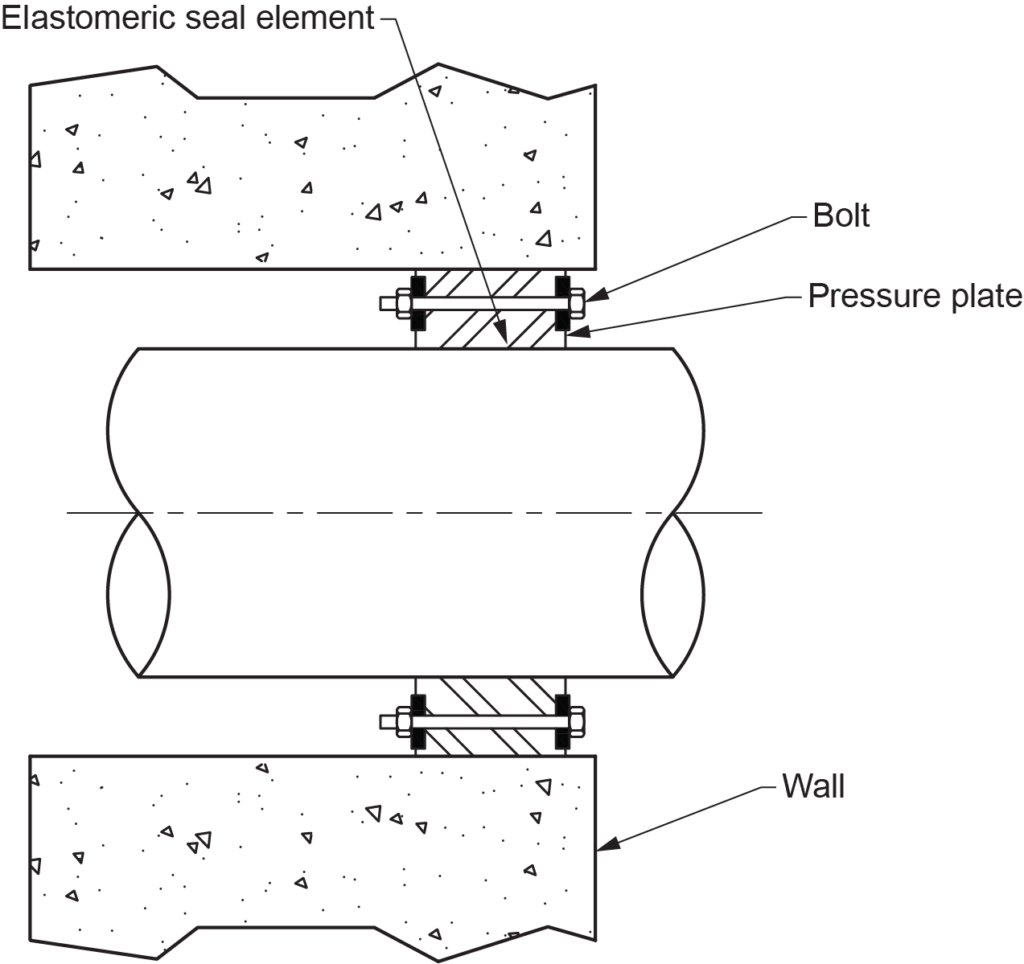 Elastomeric seal element

Bolt

Pressure plate

Wall