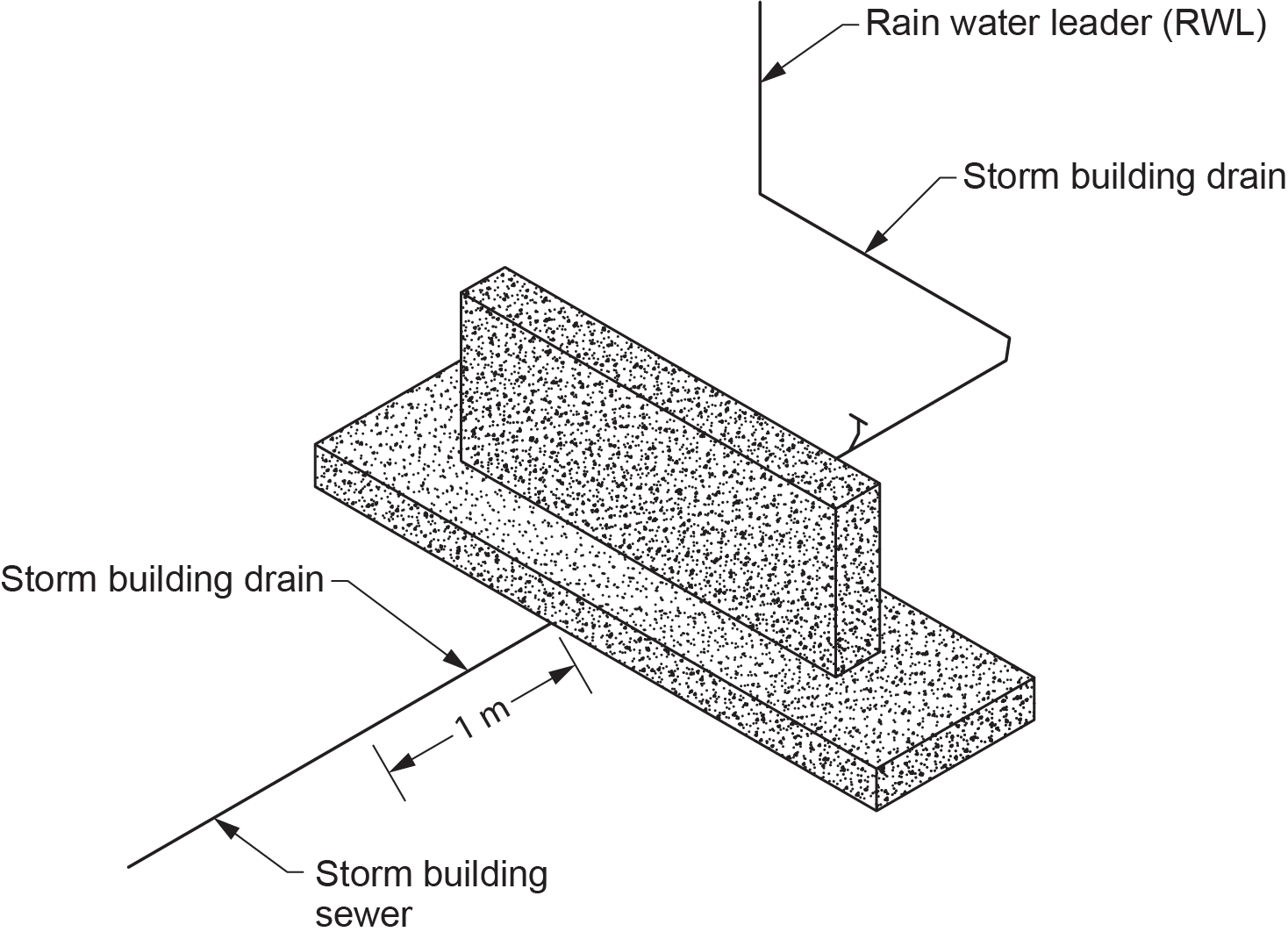 Rain water leader (RWL)

Storm building drain

Storm building drain

1 m

Storm building sewer