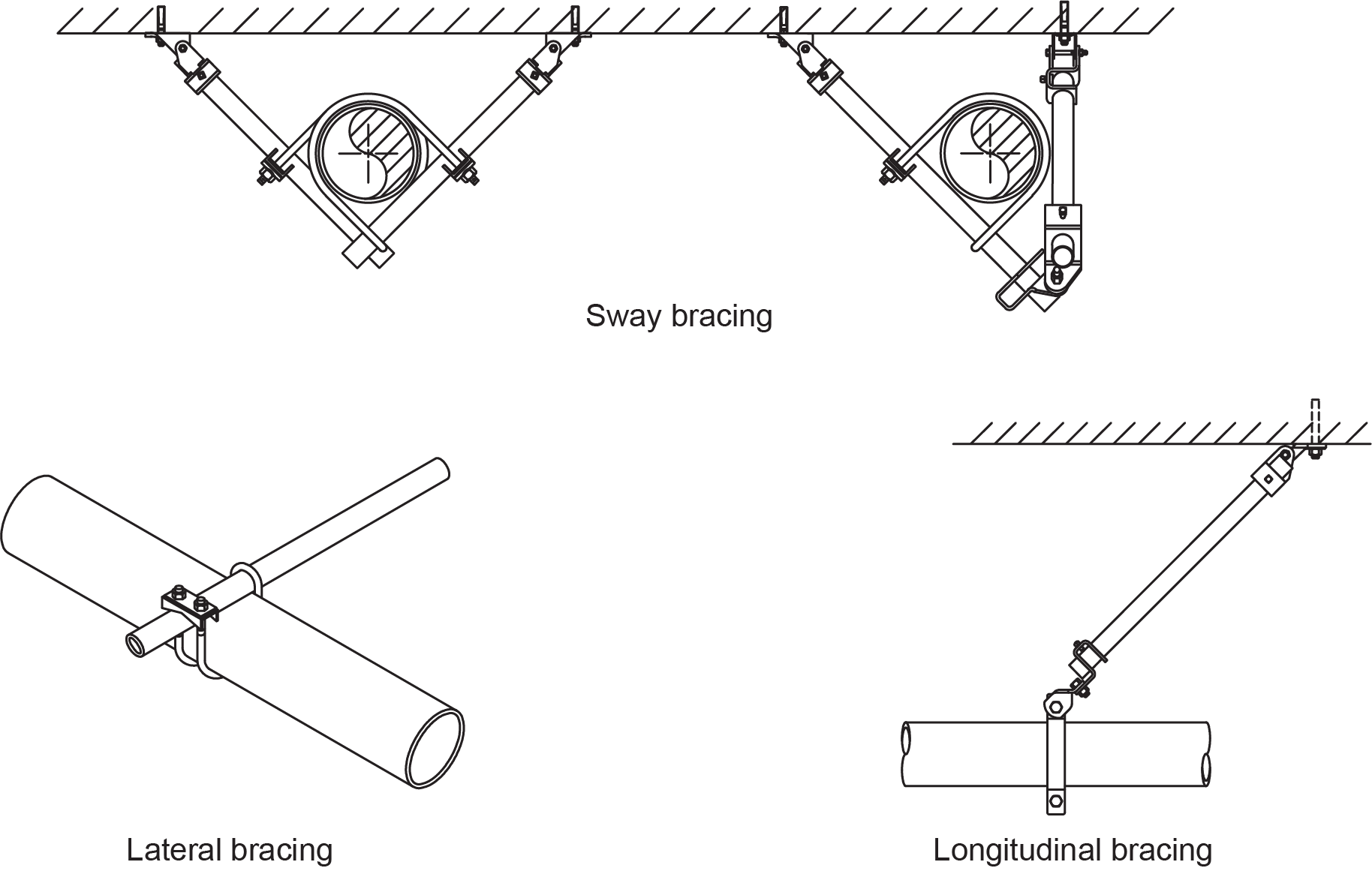 Sway bracing

Lateral bracing

Longitudinal bracing