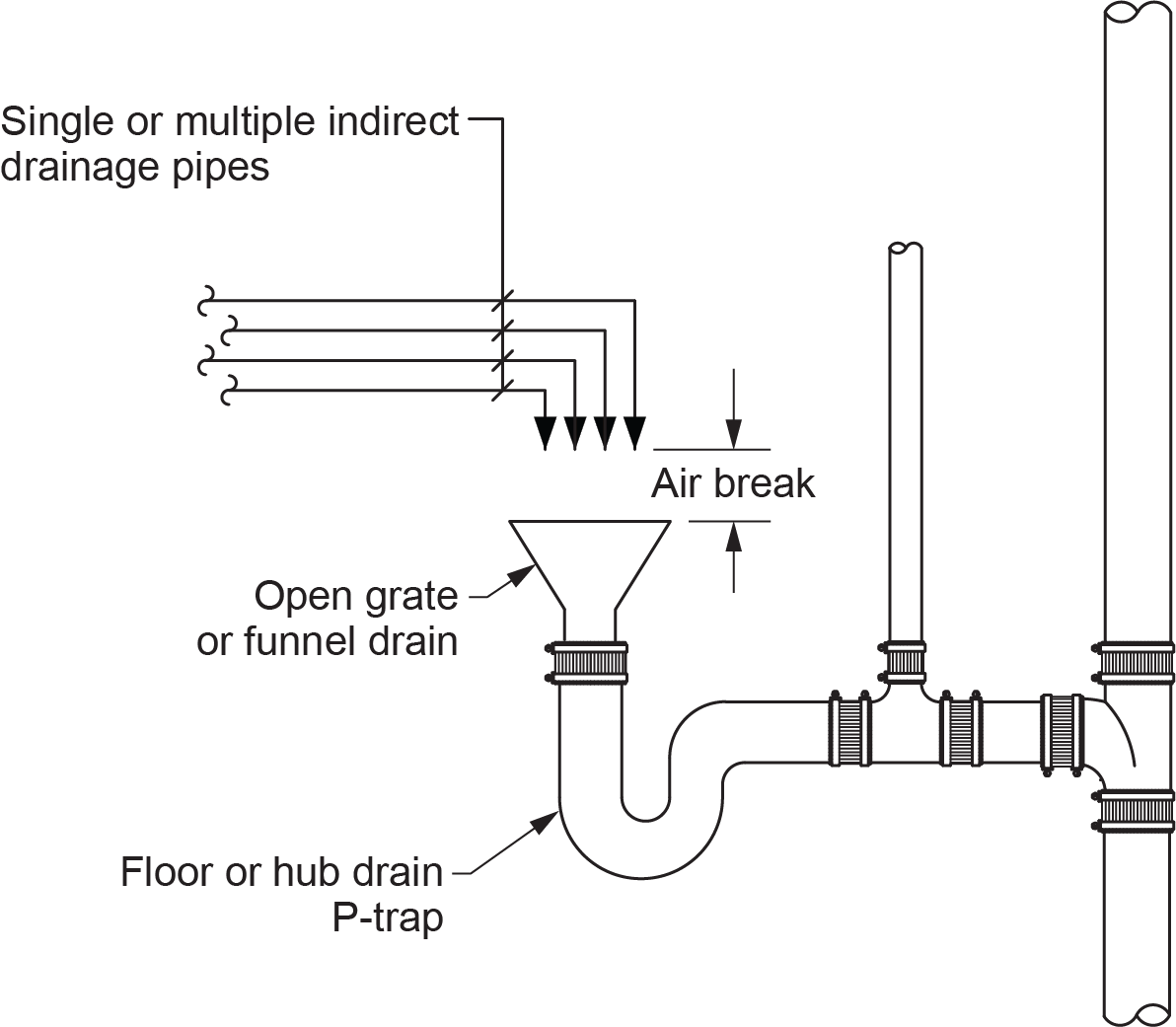 Single or multiple indirect drainage pipes

Air break

Open grate or funnel drain

Floor or hub drain P-trap