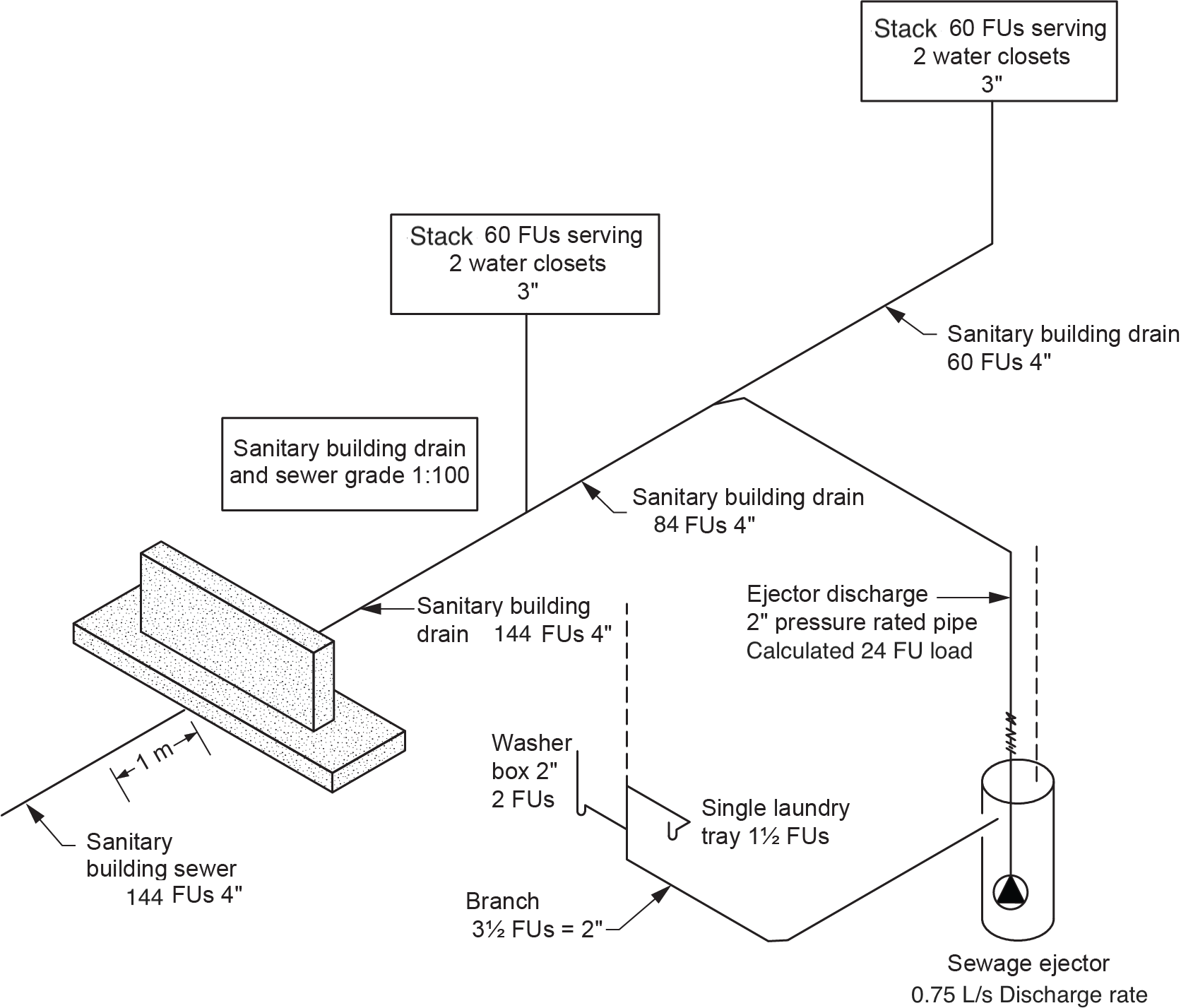 Stack 60 FUs serving
2 water closets
3"

Stack 60 FUs serving
2 water closets
3"

Sanitary building drain
60 FUs 4"

Sanitary building drain
and sewer grade 1:100

Sanitary building drain
84 FUs 4"

Sanitary building drain 144 FUs 4"

Ejector discharge
2" pressure rated pipe
Calculated 24 FU load

Washer box 2"
2 FUs

Single laundry tray 1½ FUs

1 m

Sanitary building sewer
144 FUs 4"

Branch
3½ FUs = 2"

Sewage ejector
0.75 L/s Discharge rate