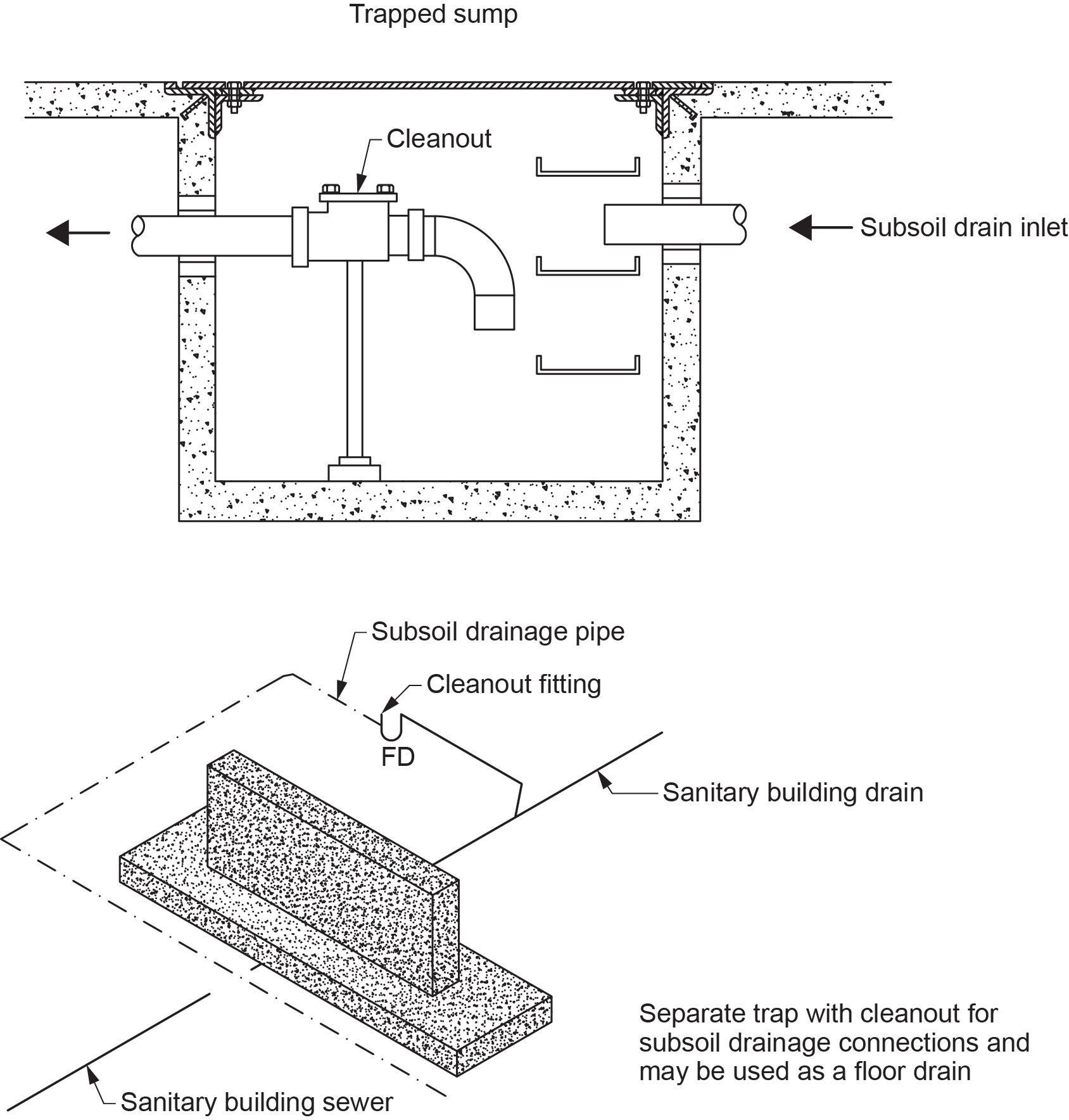 Trapped sump

Cleanout

Subsoil drain inlet

Subsoil drainage pipe

Cleanout fitting

FD

Sanitary building drain

Separate trap with cleanout for subsoil drainage connections and may be used as a floor drain

Sanitary building sewer