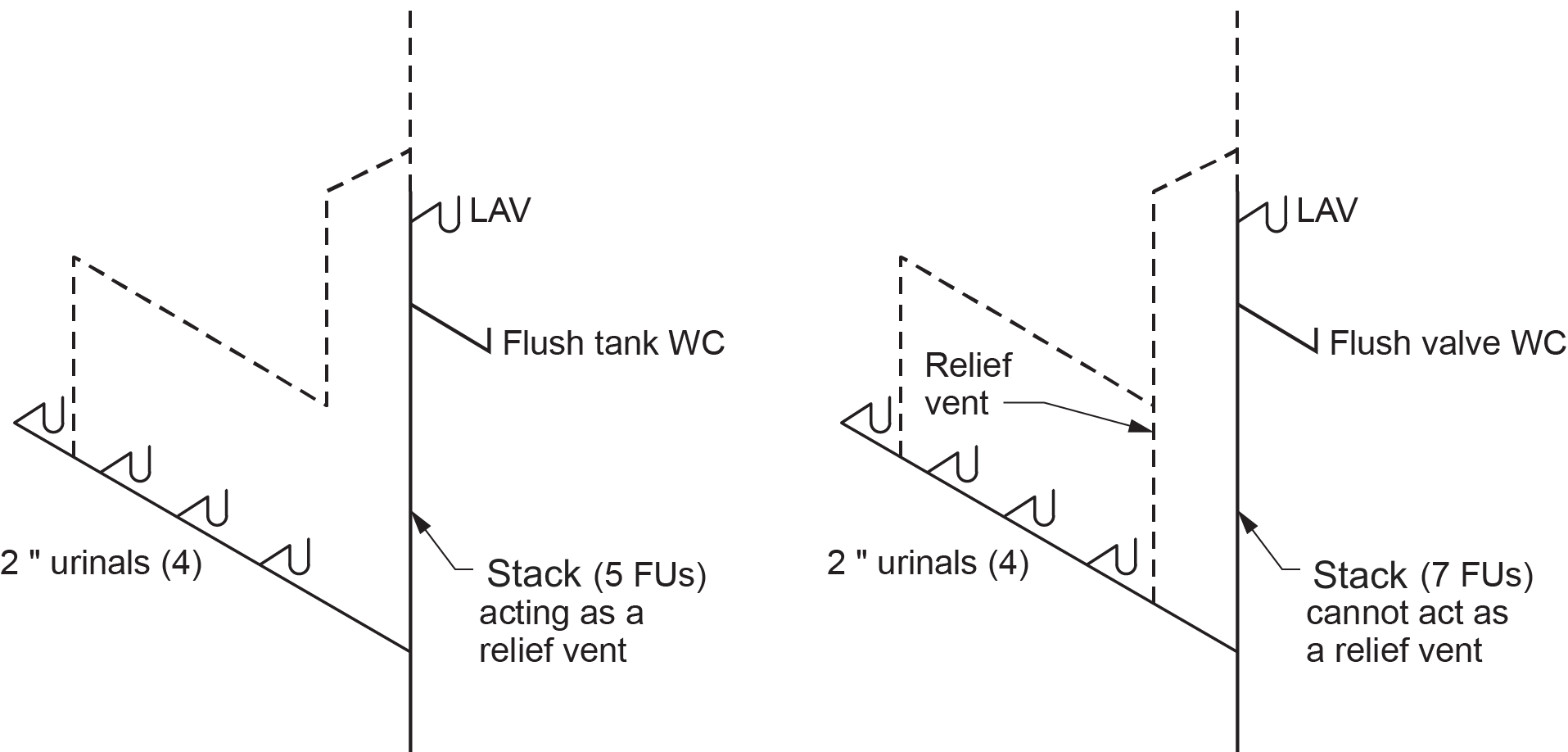 LAV

Flush tank WC

2 " urinals (4)

Stack (5 FUs) acting as a relief vent

LAV

Flush valve WC

Relief vent

2 " urinals (4)

Stack (7 FUs) cannot act as a relief vent