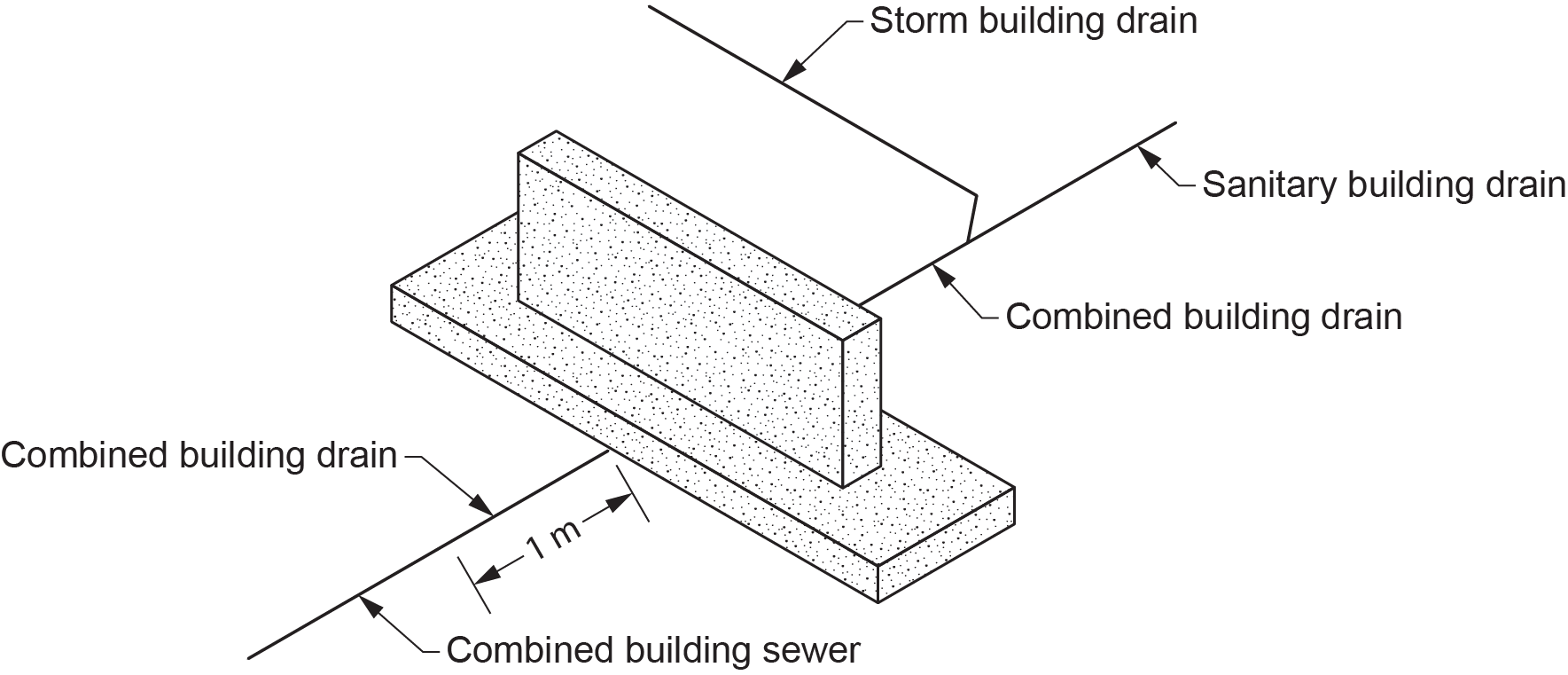 Storm building drain

Sanitary building drain

Combined building drain

Combined building drain

1 m

Combined building sewer