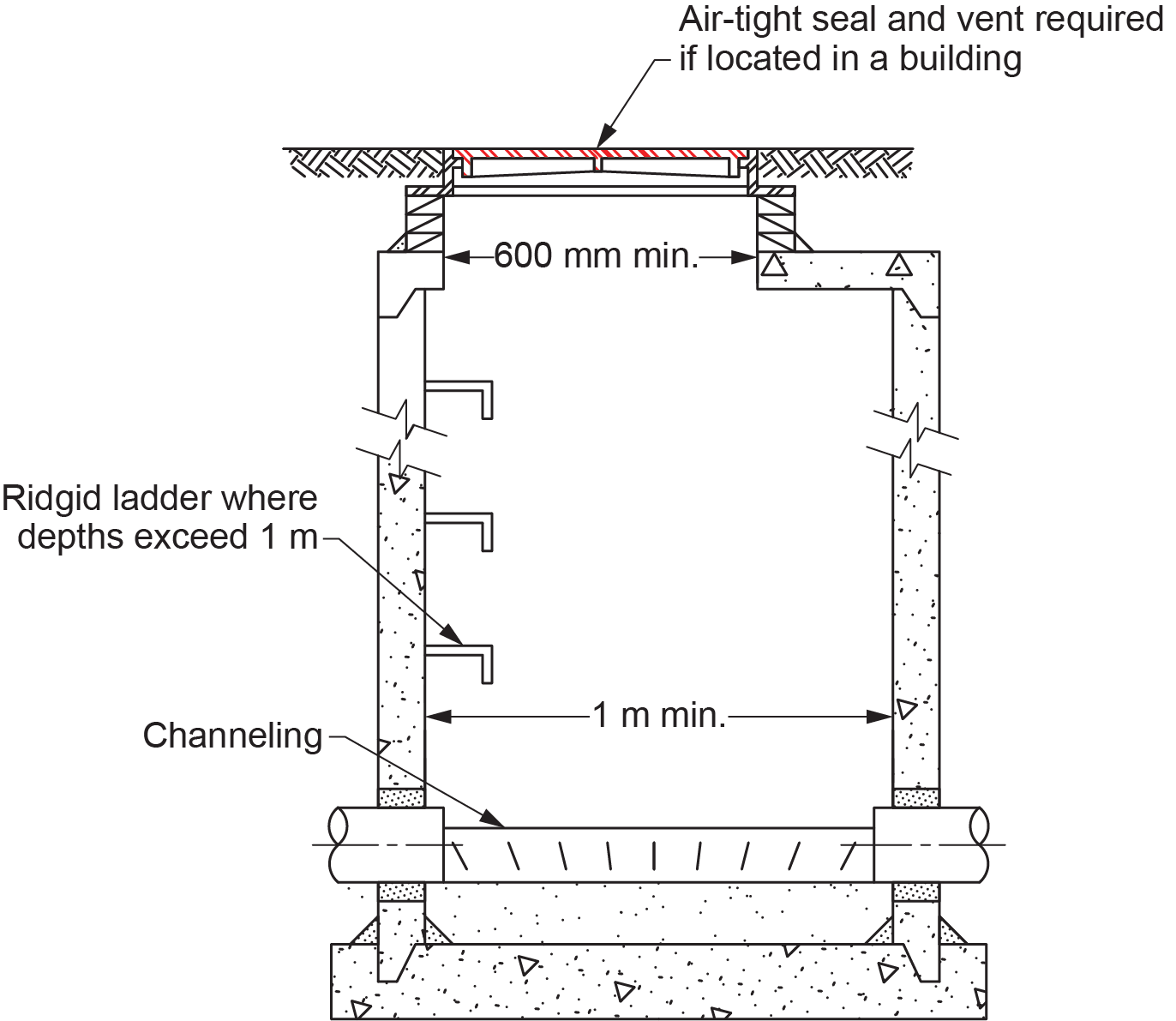 Air-tight seal and vent required if located in a building

600 mm min.

Ridgid ladder where depths exceed 1 m

1 m min.

Channeling