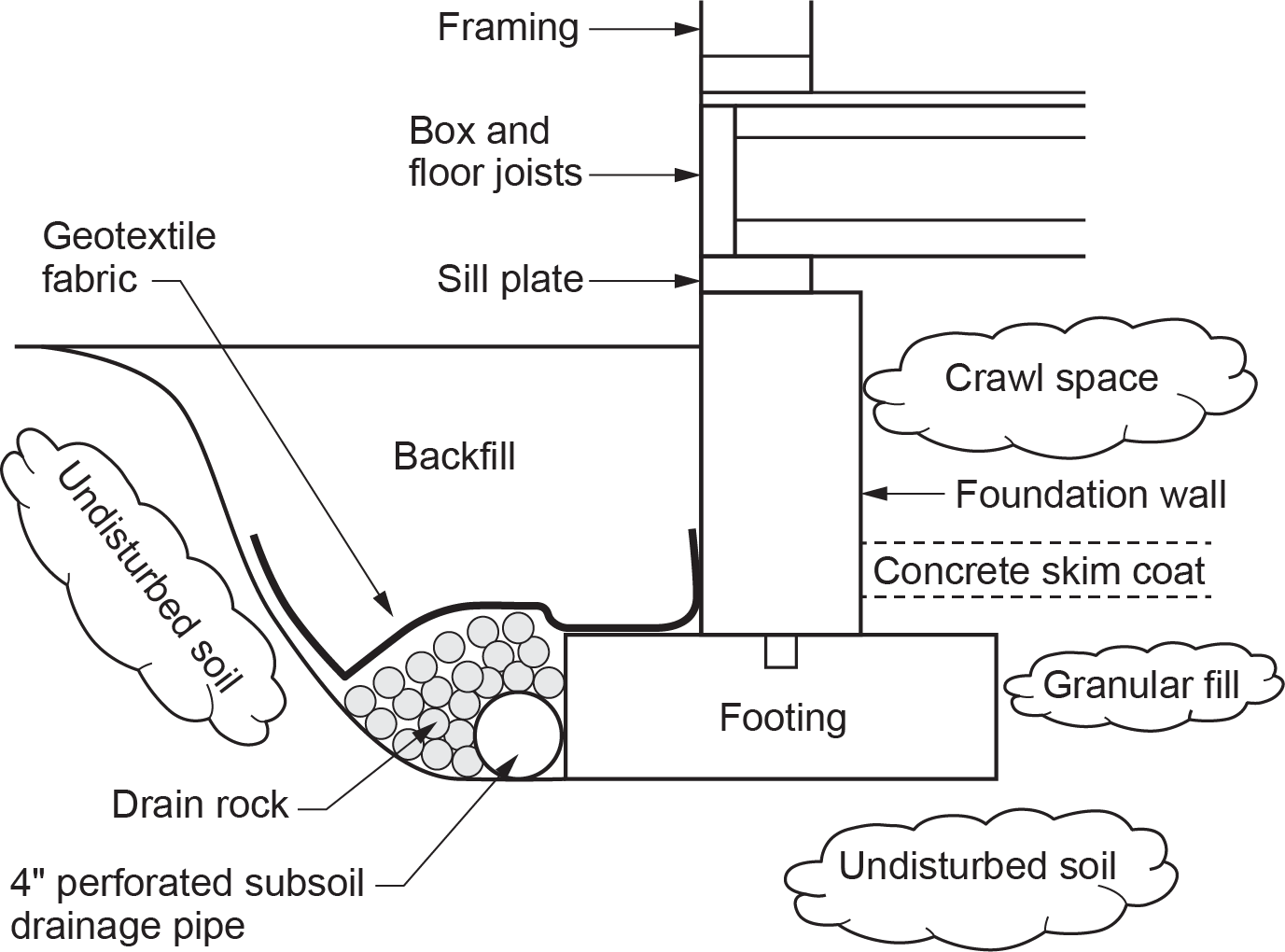 Framing

Box and floor joists

Geotextile fabric

Sill plate

Crawl space

Backfill

Undisturbed soil

Foundation wall

Concrete skim coat

Granular fill

Footing

Drain rock

4" perforated subsoil drainage pipe

Undisturbed soil