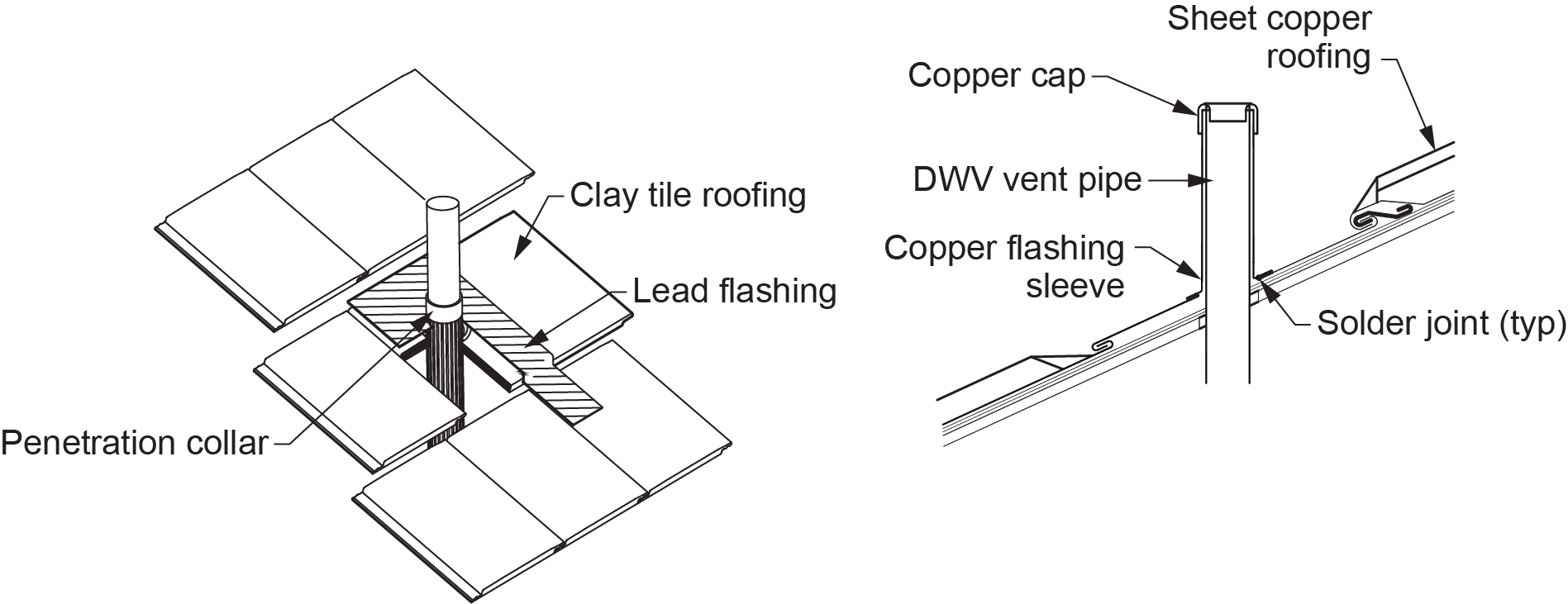 Clay tile roofing

Lead flashing

Penetration collar

Sheet copper roofing

Copper cap

DWV vent pipe

Copper flashing sleeve

Solder joint (typ)