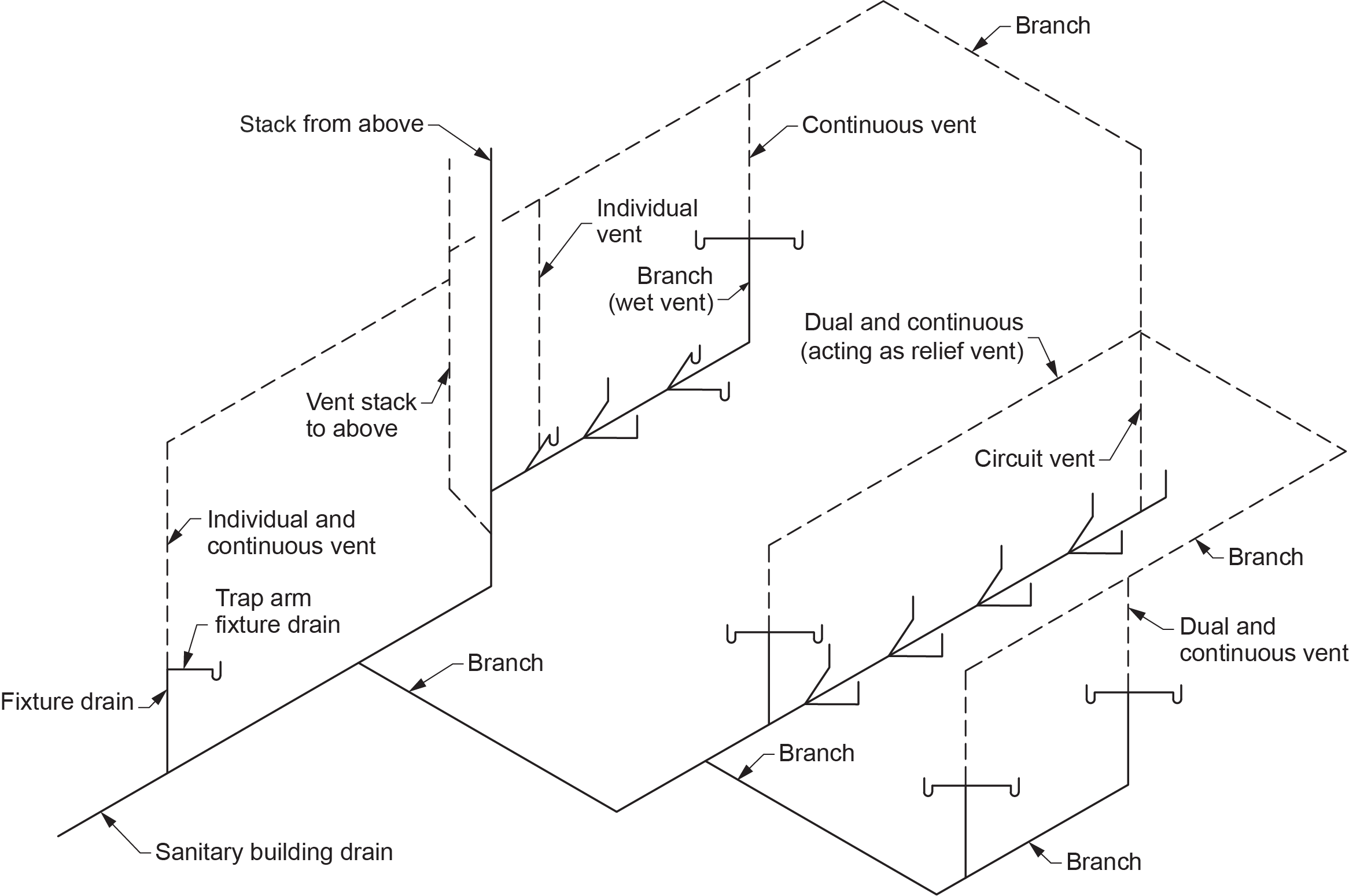 Branch

Stack from above

Continuous vent

Individual vent

Branch (wet vent)

Dual and continuous (acting as relief vent)

Vent stack to above

Circuit vent

Individual and continuous vent

Branch

Trap arm fixture drain

Dual and continuous vent

Branch

Fixture drain

Branch

Sanitary building drain

Branch