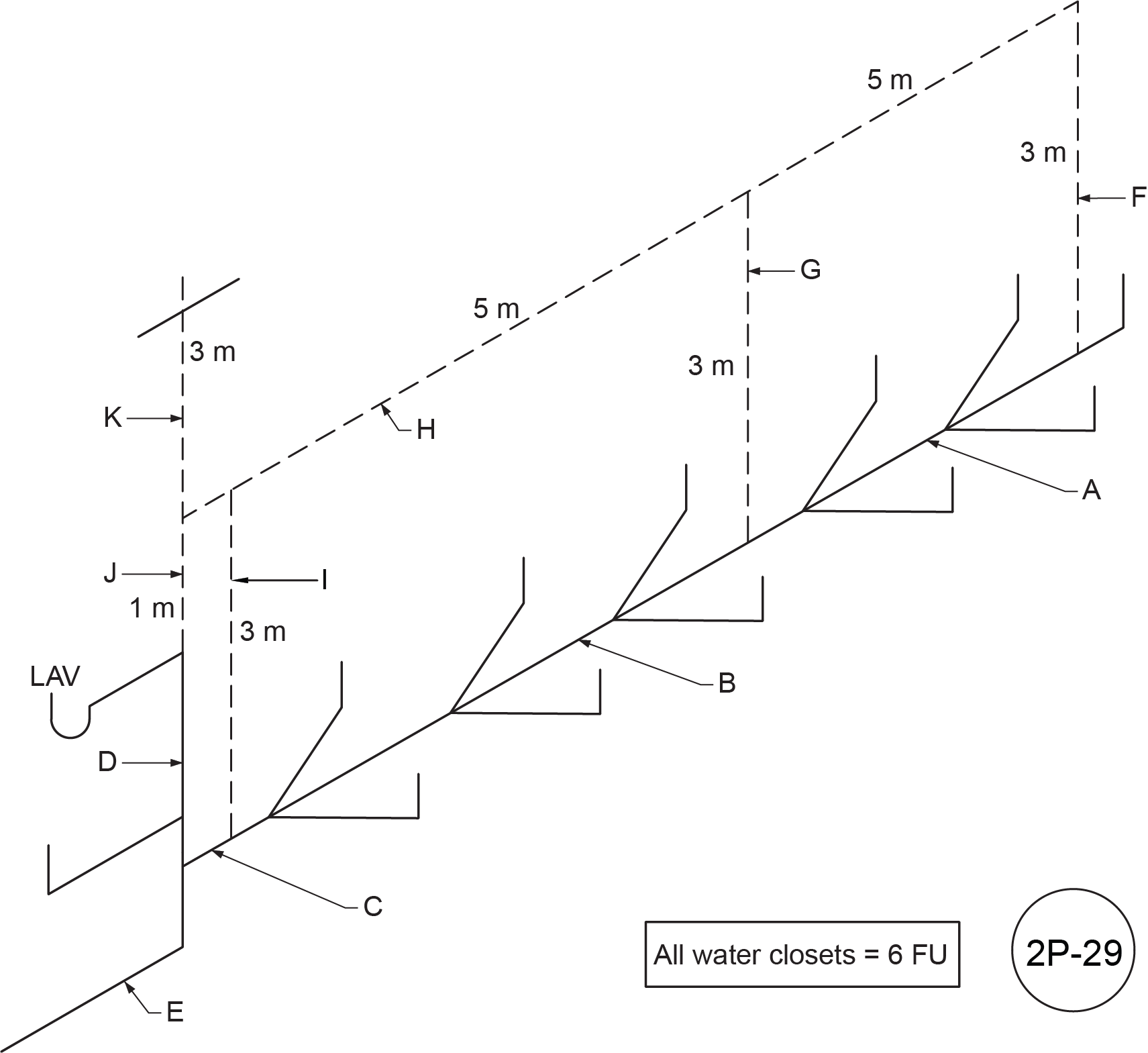 5 m
3 m
F
G
5 m
3 m
3 m
K
H
A
J
I
1 m
3 m
LAV
B
D
C
E
All water closets = 6 FU
2P-29