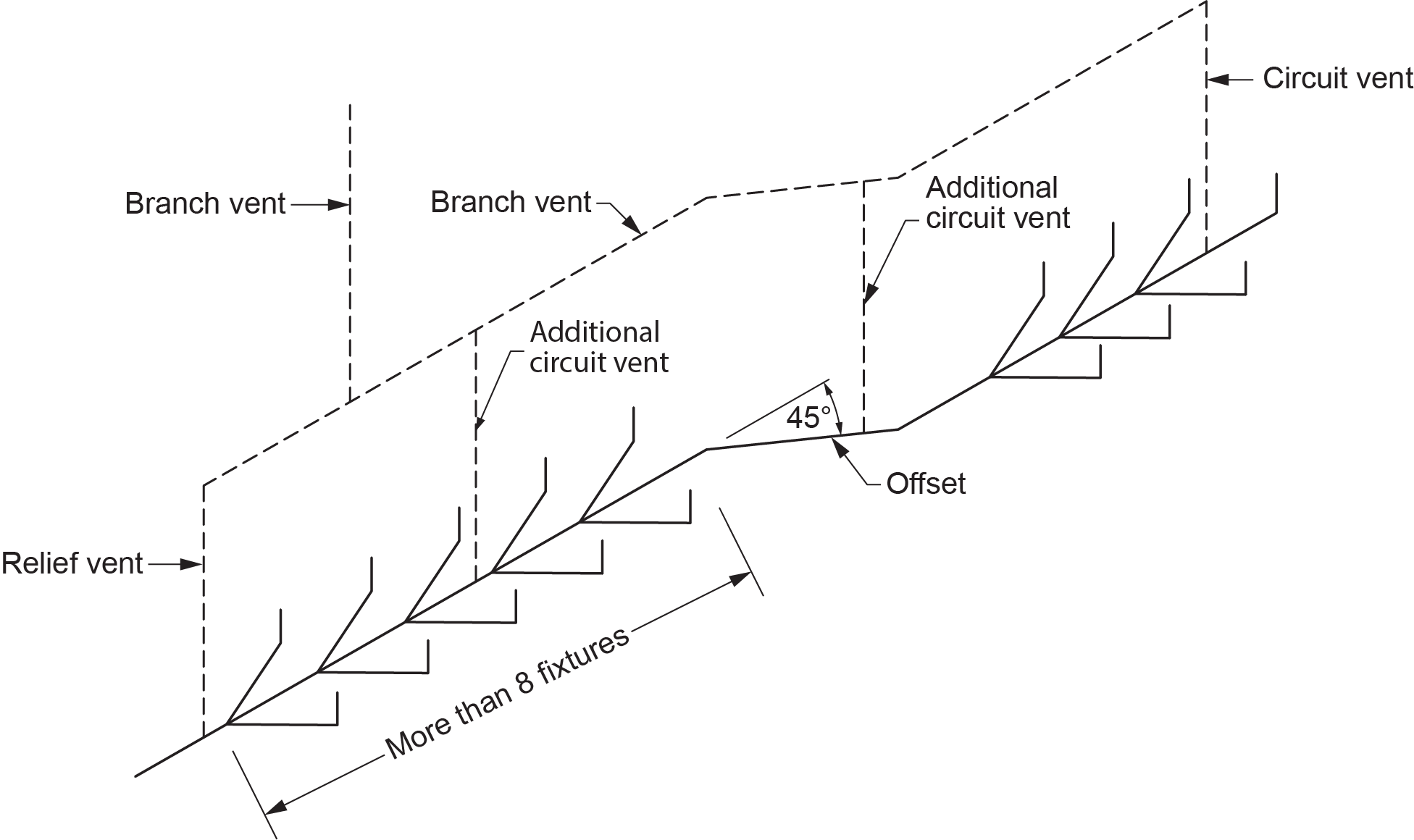 Circuit vent

Branch vent

Branch vent

Additional circuit vent

Additional circuit vent

45°

Offset

Relief vent

More than 8 fixtures